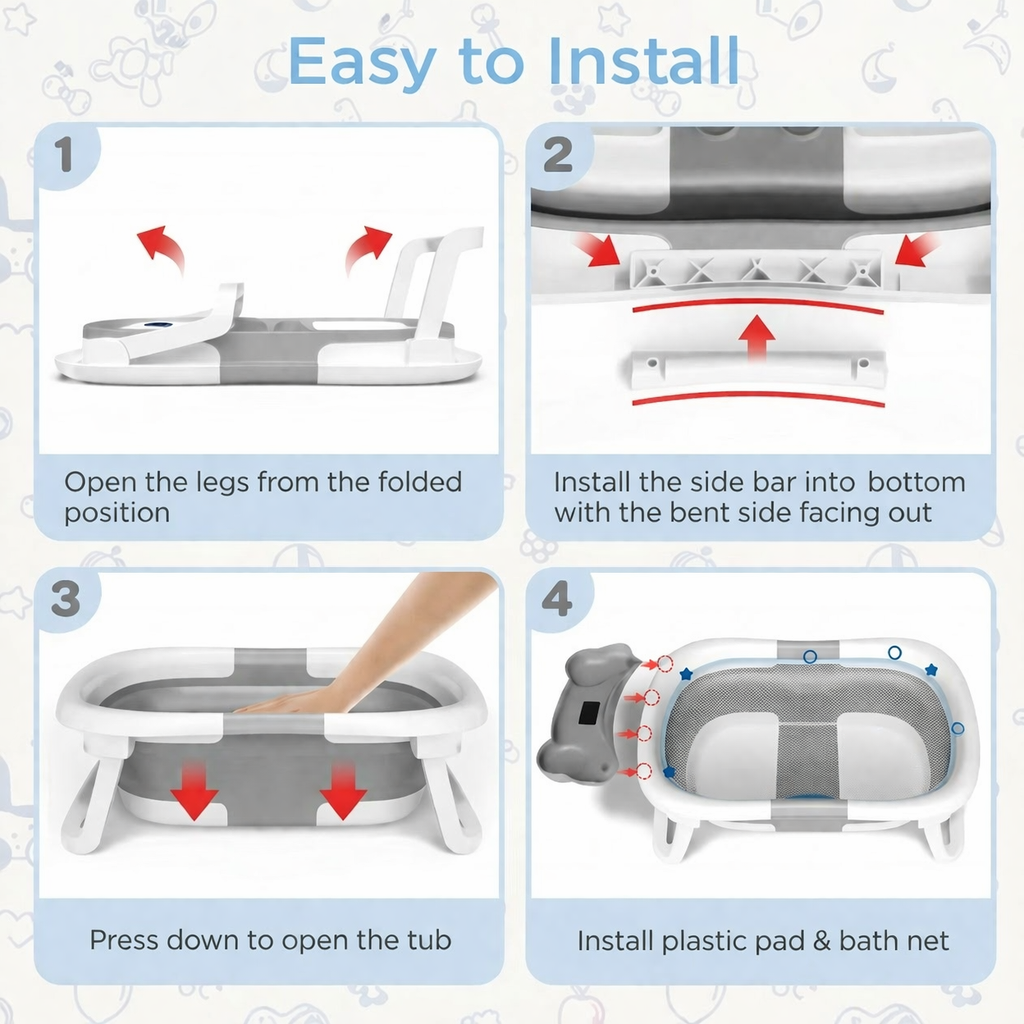 Easy to Install

1

Open the legs from the folded position

2

Install the side bar into bottom with the bent side facing out

3

Press down to open the tub

4

Install plastic pad & bath net