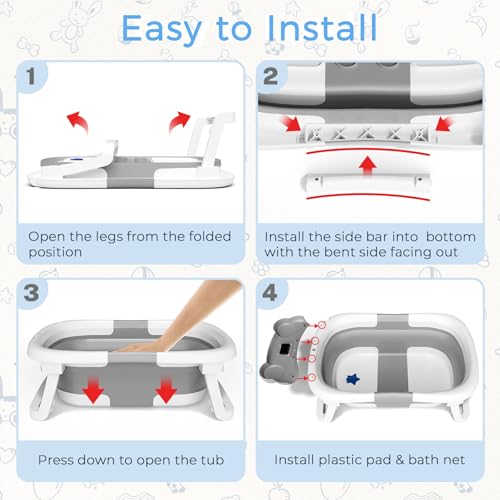 Easy to Install

1

Open the legs from the folded position

2

Install the side bar into bottom with the bent side facing out

3

Press down to open the tub

4

Install plastic pad & bath net